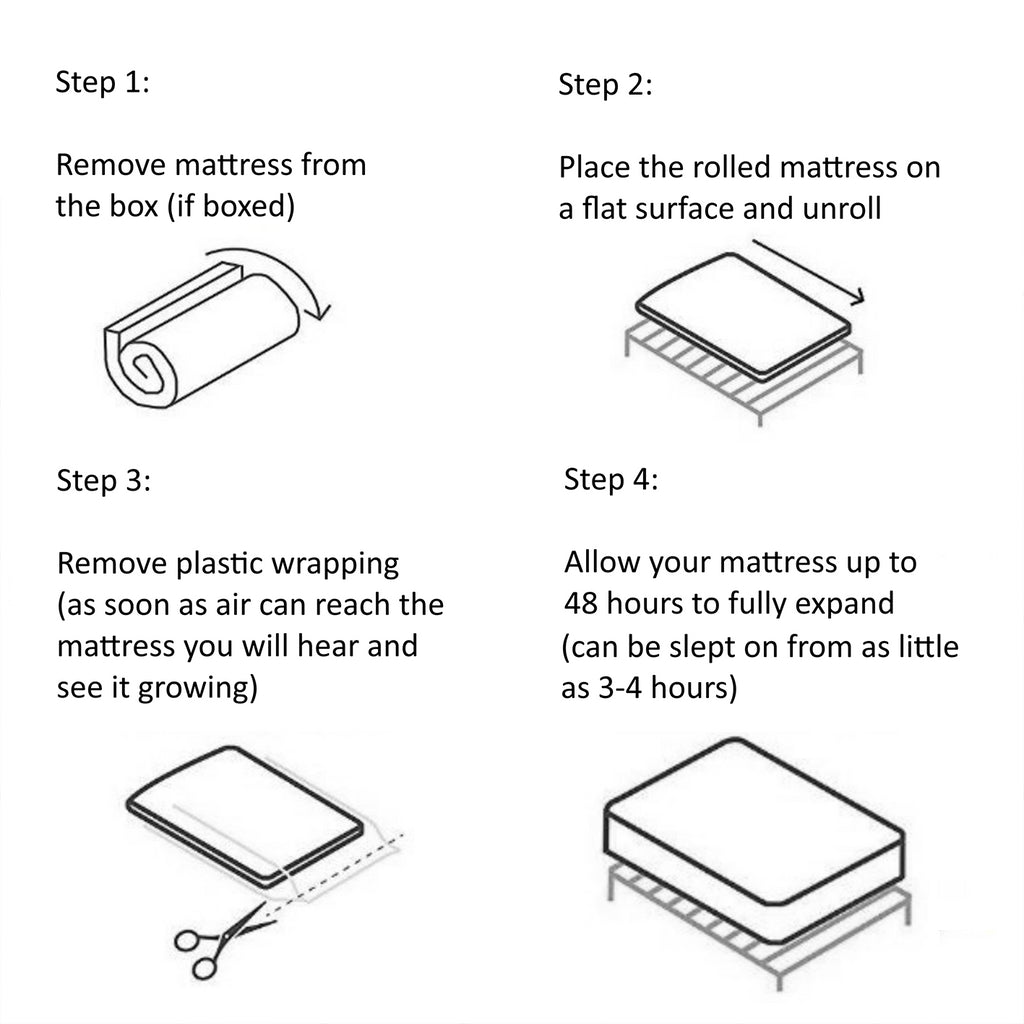 Step 1:

Remove mattress from the box (if boxed)

Step 2:

Place the rolled mattress on a flat surface and unroll

Step 3:

Remove plastic wrapping (as soon as air can reach the mattress you will hear and see it growing)

Step 4:

Allow your mattress up to 48 hours to fully expand (can be slept on from as little as 3-4 hours)